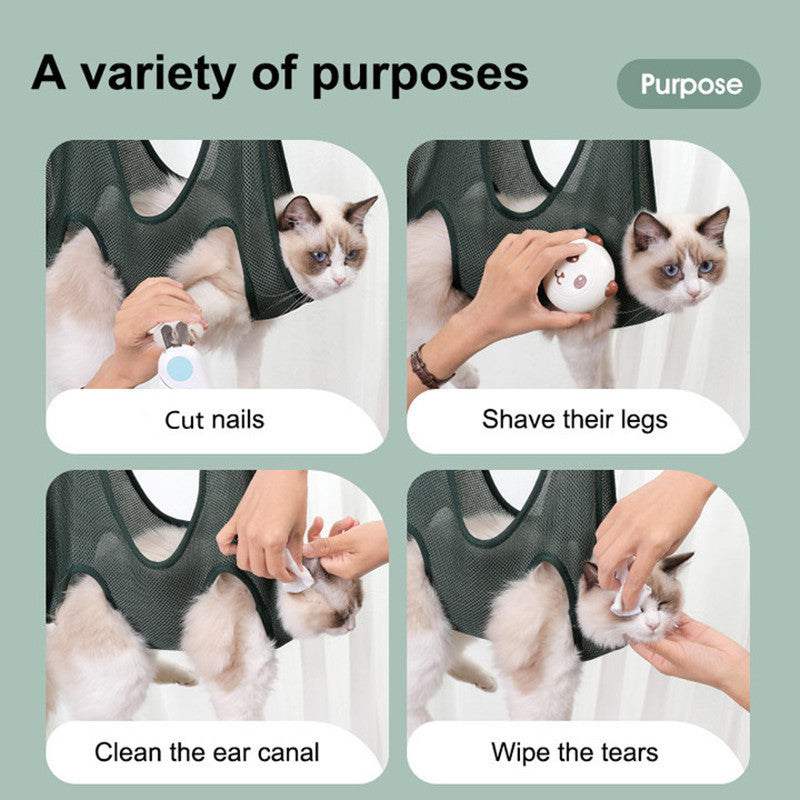 A variety of purposes

Purpose

Cut nails

Shave their legs

Clean the ear canal

Wipe the tears